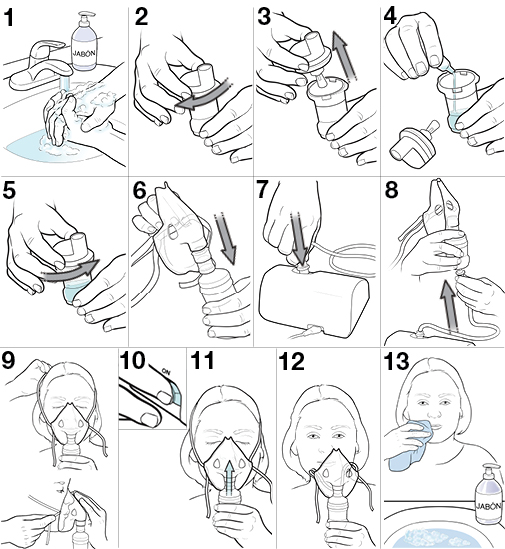 1
JABÓN
2
3
4
5
6
7
8
9
10
ON
11
12
13
JABÓN