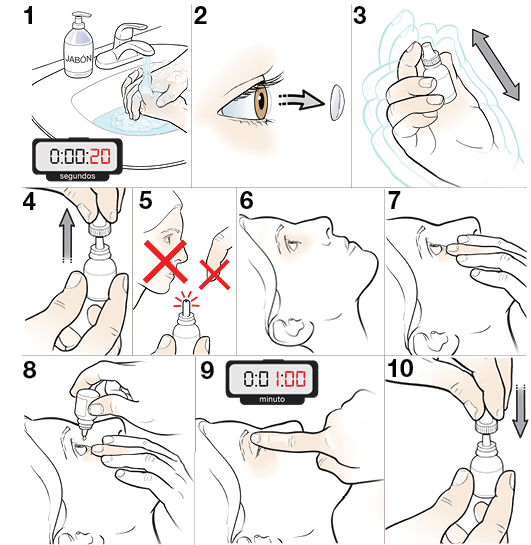 1
JABÓN
0:00:20
segundos

2

3

4

5

6

7

8

9
0:01:00
minuto

10