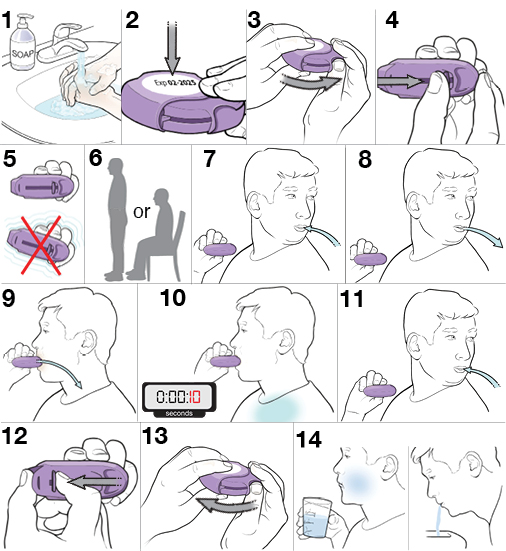 1
SOAP
2
Exp 02-2025
3
4
5
6
or
7
8
9
10
0:00:10
seconds
11
12
13
14