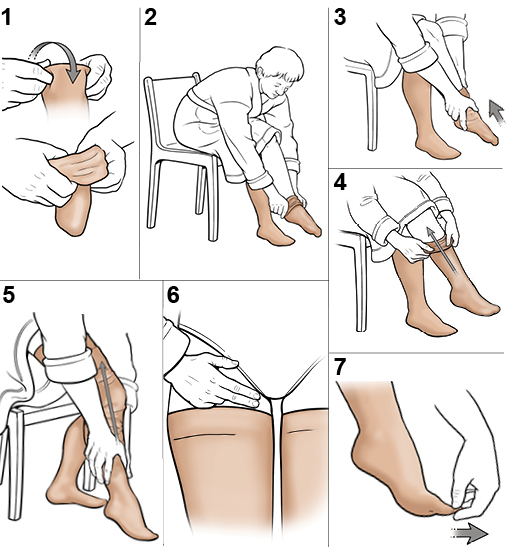 1
2
3
4
5
6
7